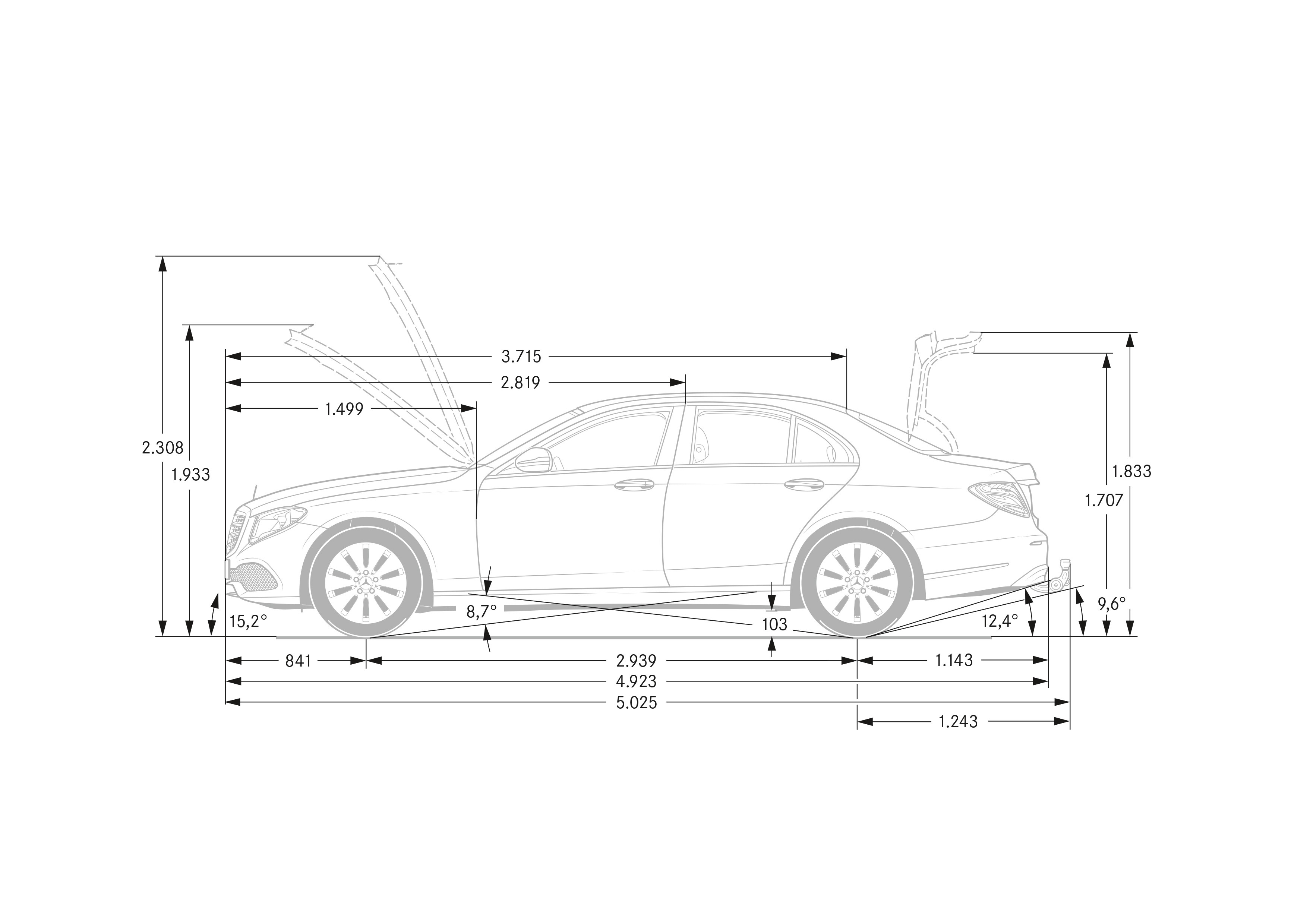 3.715
2.819
1.499
2.308
1.933
1.833
1.707
15,2°
8,7°
103
12,4°
9,6°
841
2.939
1.143
4.923
5.025
1.243